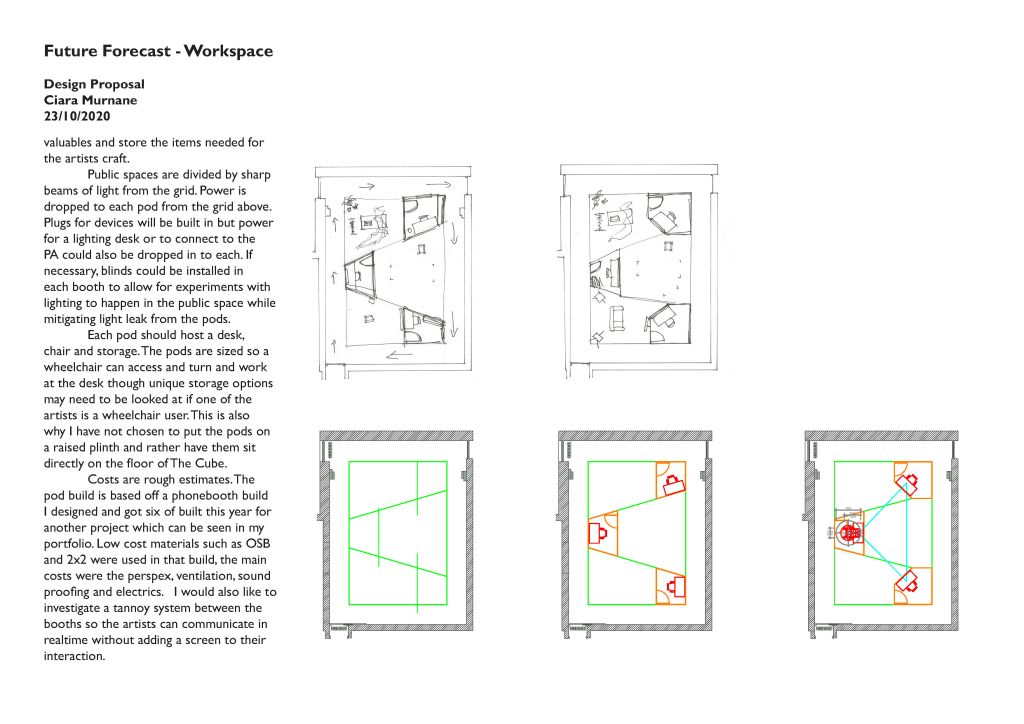 Future Forecast - Workspace

Design Proposal
Ciara Murnane
23/10/2020

valuables and store the items needed for the artists craft.

Public spaces are divided by sharp beams of light from the grid. Power is dropped to each pod from the grid above. Plugs for devices will be built in but power for a lighting desk or to connect to the PA could also be dropped in to each. If necessary, blinds could be installed in each booth to allow for experiments with lighting to happen in the public space while mitigating light leak from the pods.

Each pod should host a desk, chair and storage. The pods are sized so a wheelchair can access and turn and work at the desk though unique storage options may need to be looked at if one of the artists is a wheelchair user. This is also why I have not chosen to put the pods on a raised plinth and rather have them sit directly on the floor of The Cube.

Costs are rough estimates. The pod build is based off a phonebooth build I designed and got six of built this year for another project which can be seen in my portfolio. Low cost materials such as OSB and 2x2 were used in that build, the main costs were the perspex, ventilation, sound proofing and electrics. I would also like to investigate a tannoy system between the booths so the artists can communicate in realtime without adding a screen to their interaction.